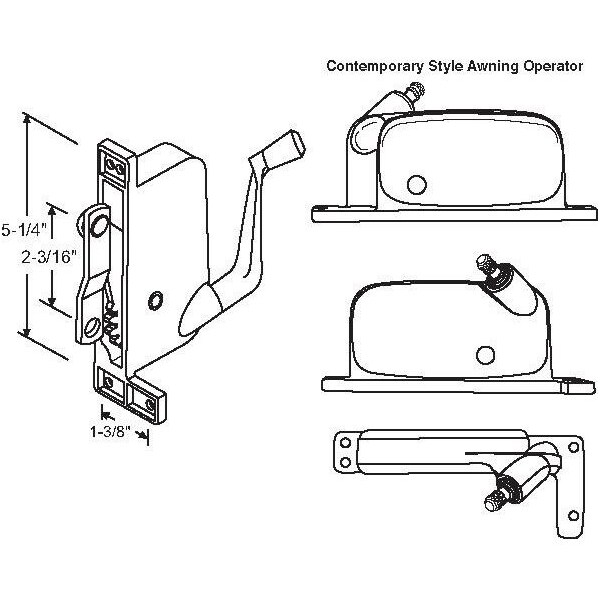 Contemporary Style Awning Operator

5-1/4"

2-3/16"

1-3/8"